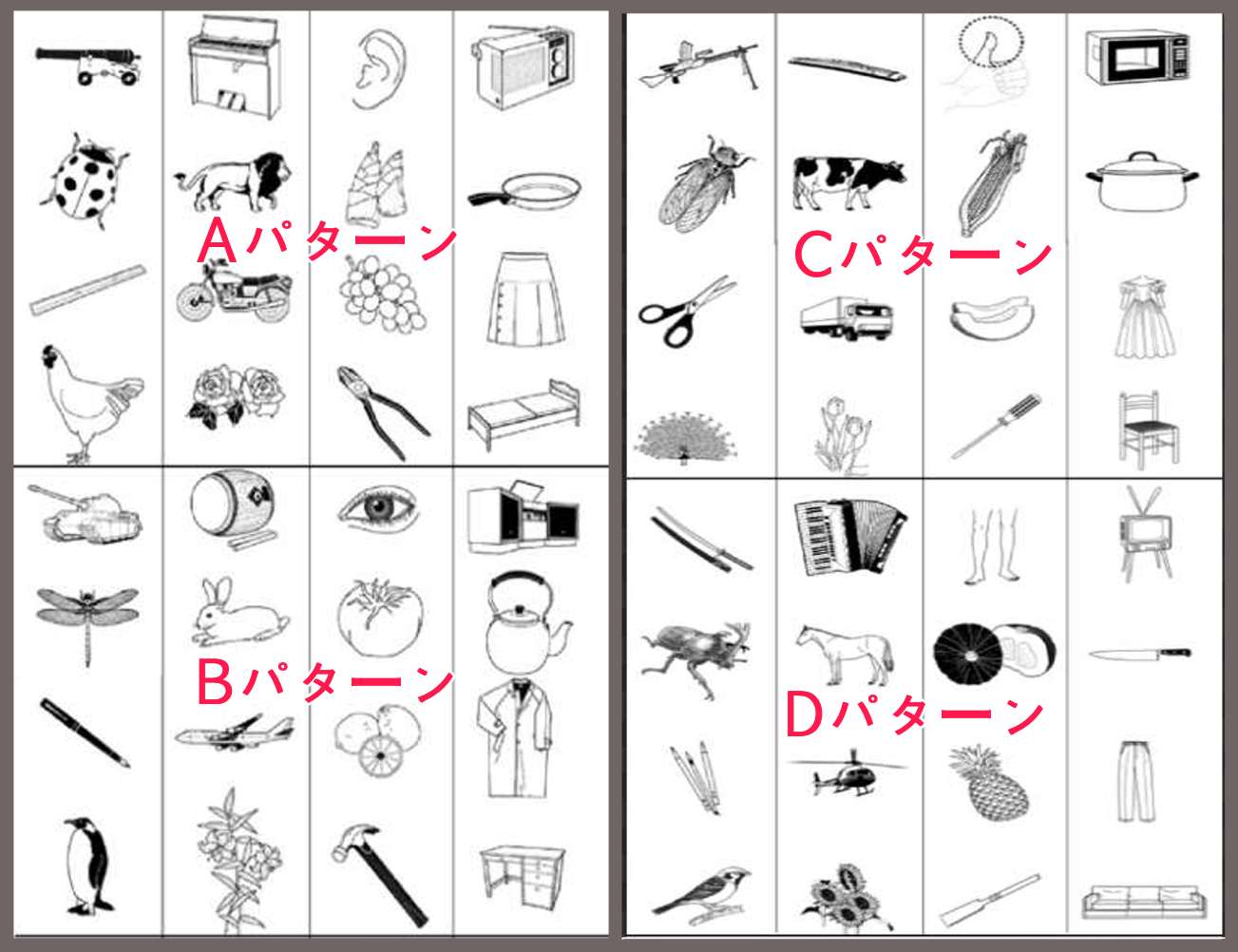 Aパターン

Bパターン

Cパターン

Dパターン